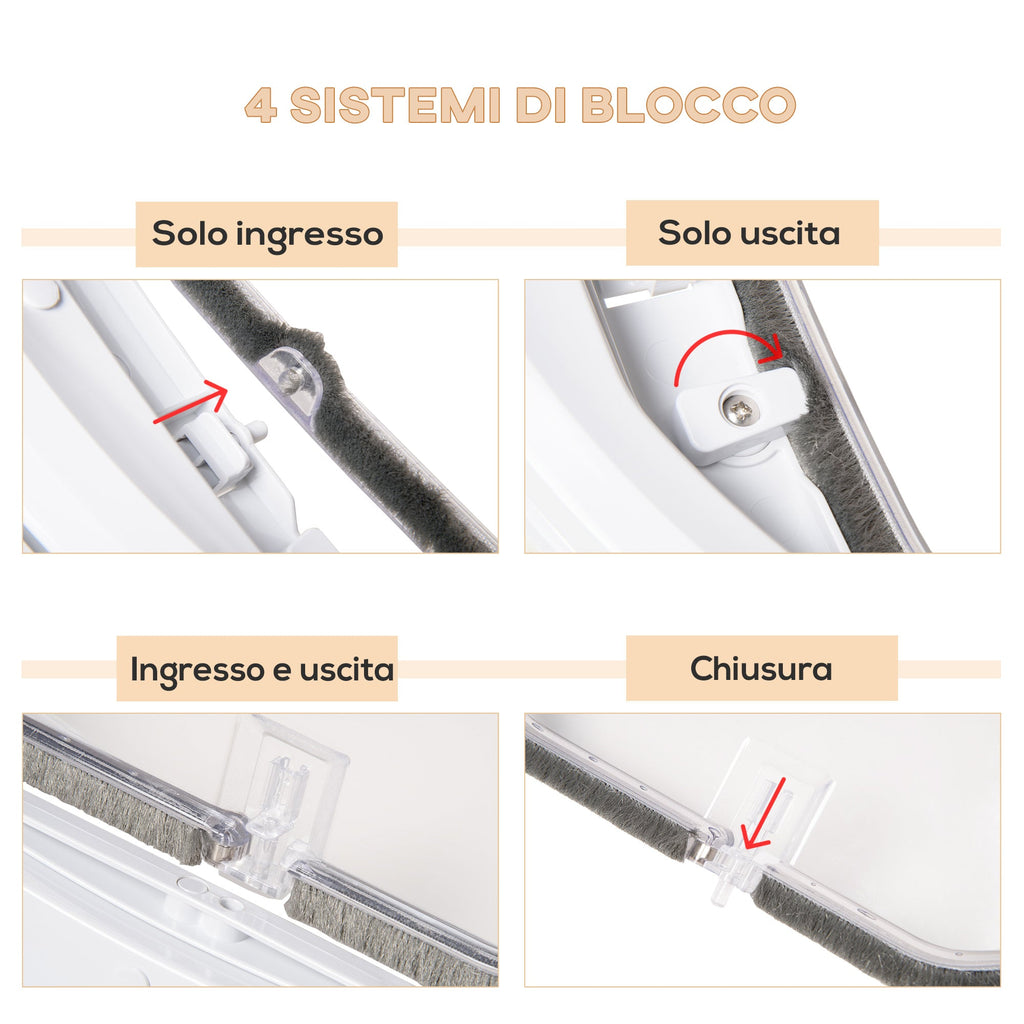 4 SISTEMI DI BLOCCO

Solo ingresso

Solo uscita

Ingresso e uscita

Chiusura