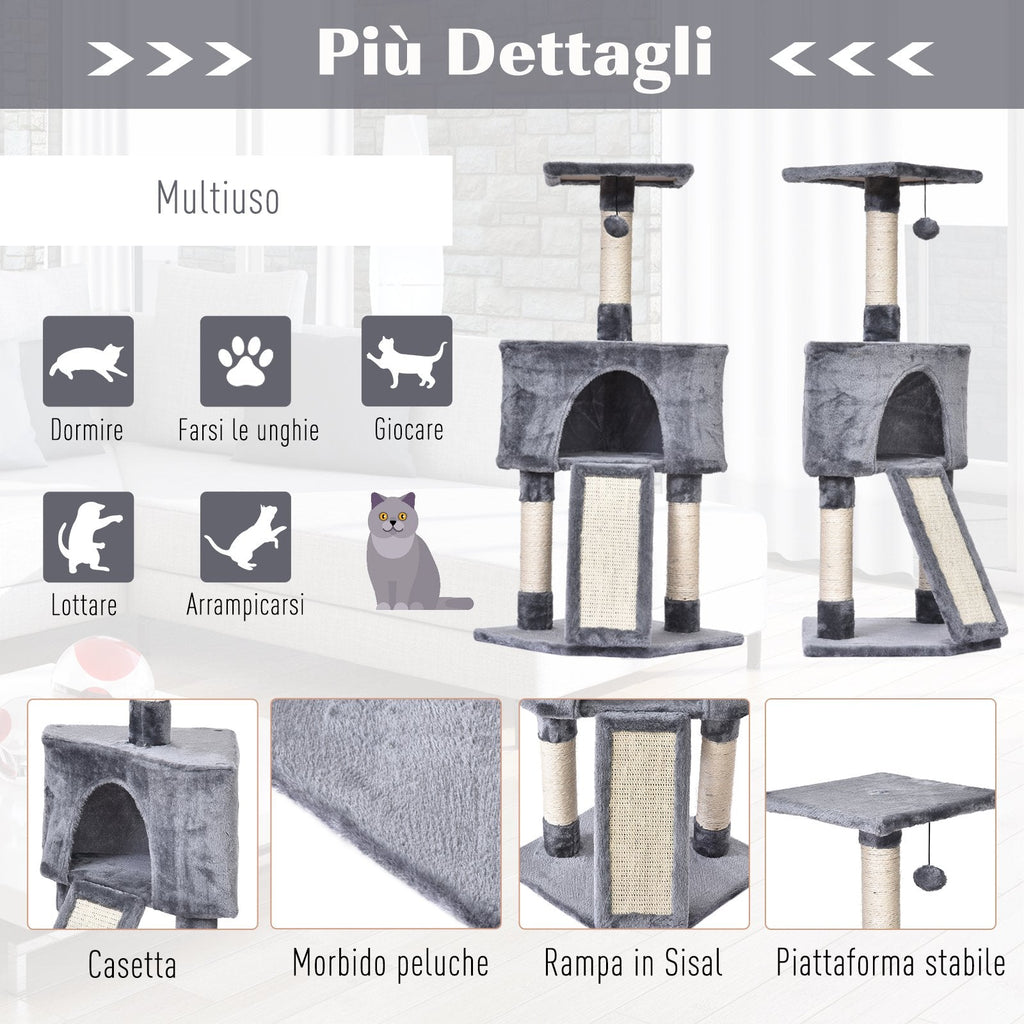 >>> Più Dettagli <<<

Multiuso

Dormire

Farsi le unghie

Giocare

Lottare

Arrampicarsi

Casetta

Morbido peluche

Rampa in Sisal

Piattaforma stabile