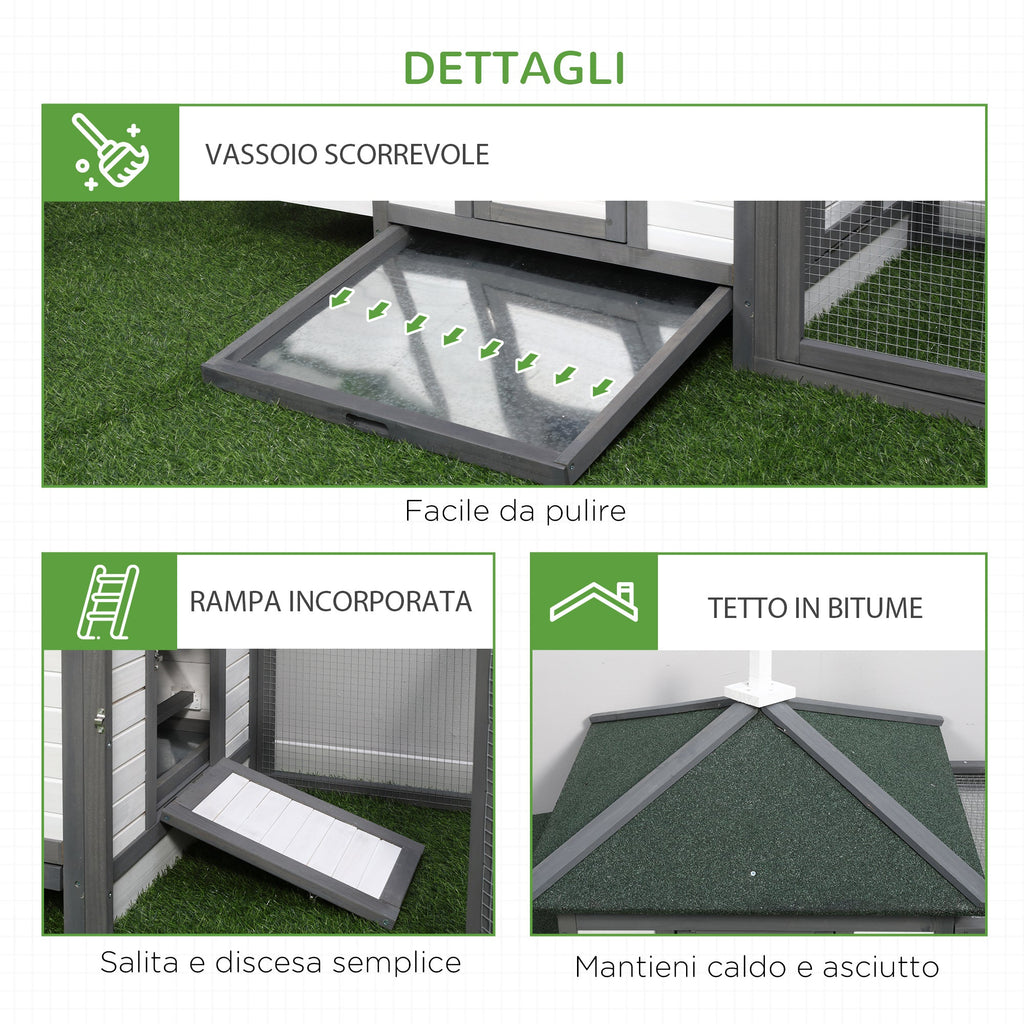 DETTAGLI

VASSOIO SCORREVOLE

Facile da pulire

RAMPA INCORPORATA

Salita e discesa semplice

TETTO IN BITUME

Mantieni caldo e asciutto